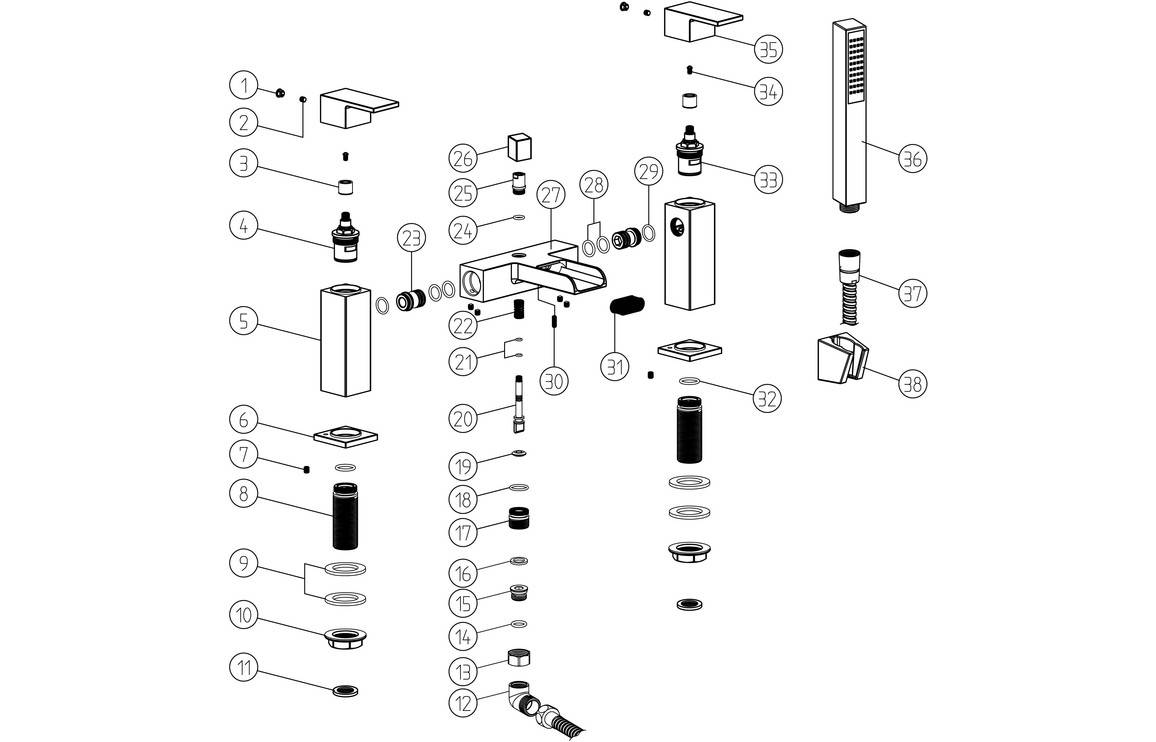 1
2
3
4
5
6
7
8
9
10
11
12
13
14
15
16
17
18
19
20
21
22
23
24
25
26
27
28
29
30
31
32
33
34
35
36
37
38